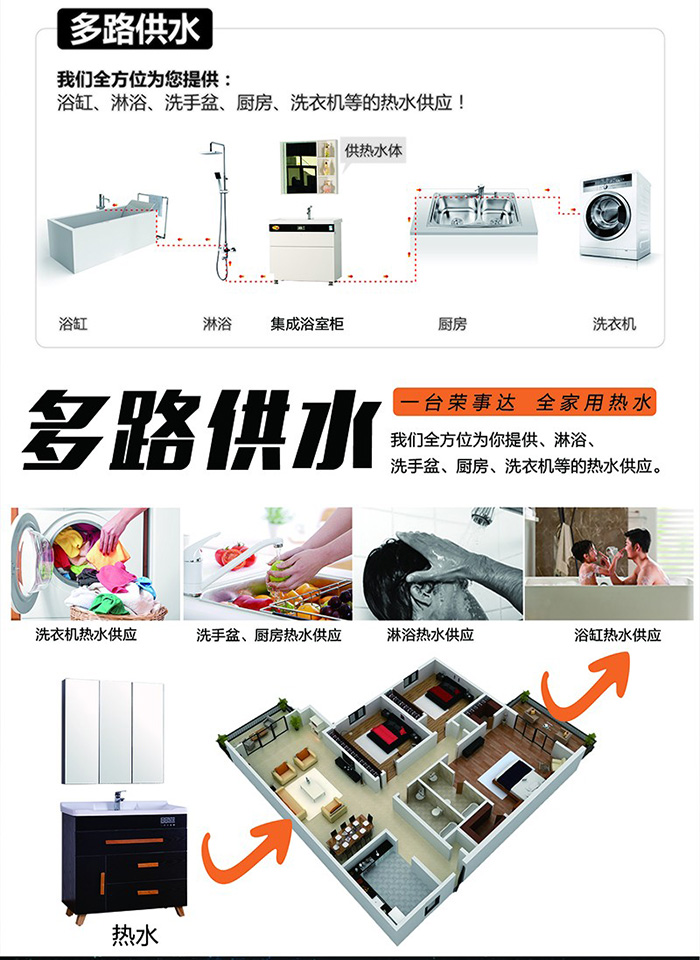 多路供水

我们全方位为您提供：
浴缸、淋浴、洗手盆、厨房、洗衣机等的热水供应！

供热水体

浴缸

淋浴

集成浴室柜

厨房

洗衣机

多路供水

一台荣事达 全家用热水

我们全方位为你提供、淋浴、洗手盆、厨房、洗衣机等的热水供应。

洗衣机热水供应

洗手盆、厨房热水供应

淋浴热水供应

浴缸热水供应

热水